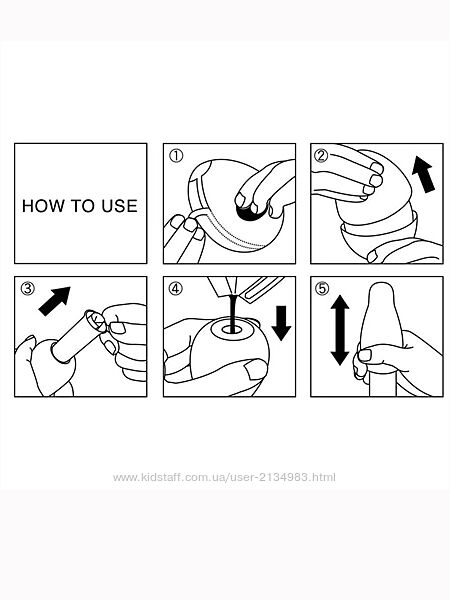 HOW TO USE

①

②

③

④

⑤

www.kidstaff.com.ua/user-2134983.html