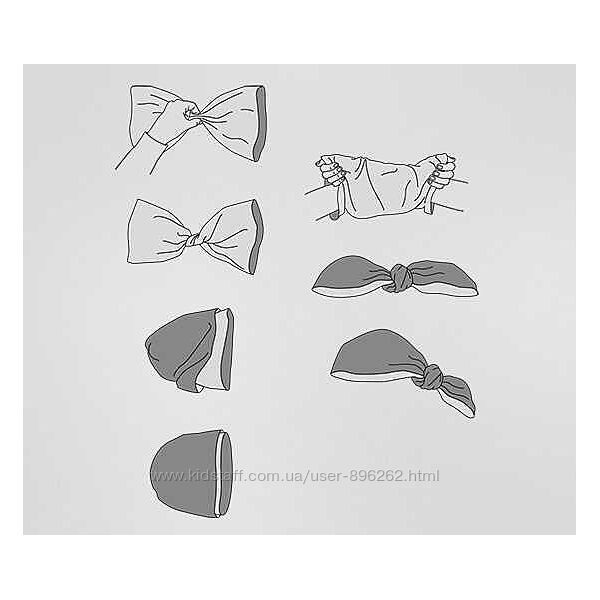 www.kidstaff.com.ua/user-896262.html