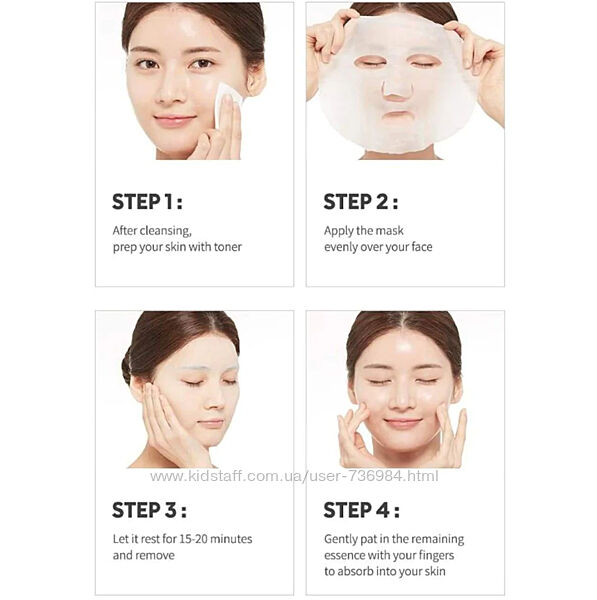 STEP 1 :

After cleansing, prep your skin with toner

STEP 2 :

Apply the mask evenly over your face

www.kidstaff.com.ua/user-736984.html

STEP 3 :

Let it rest for 15-20 minutes and remove

STEP 4 :

Gently pat in the remaining essence with your fingers to absorb into your skin